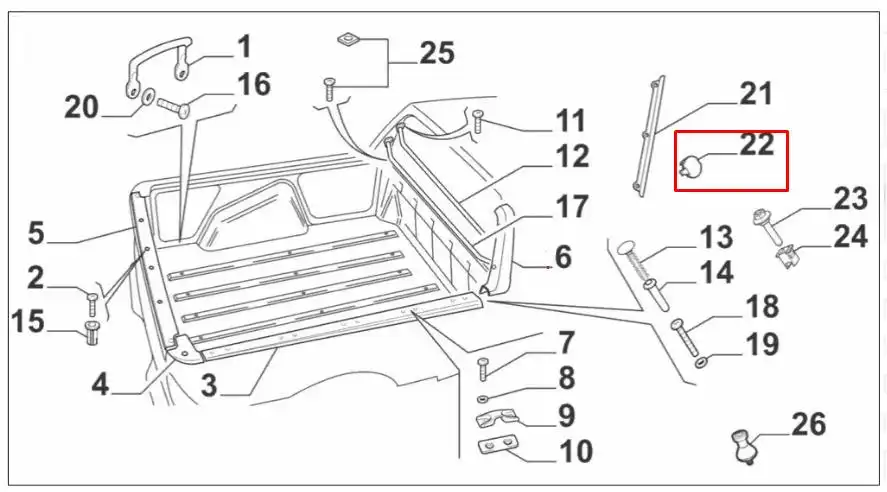 1
25
20
16
21
11
22
12
17
23
5
13
24
6
2
14
15
18
19
7
4
3
8
9
26
10