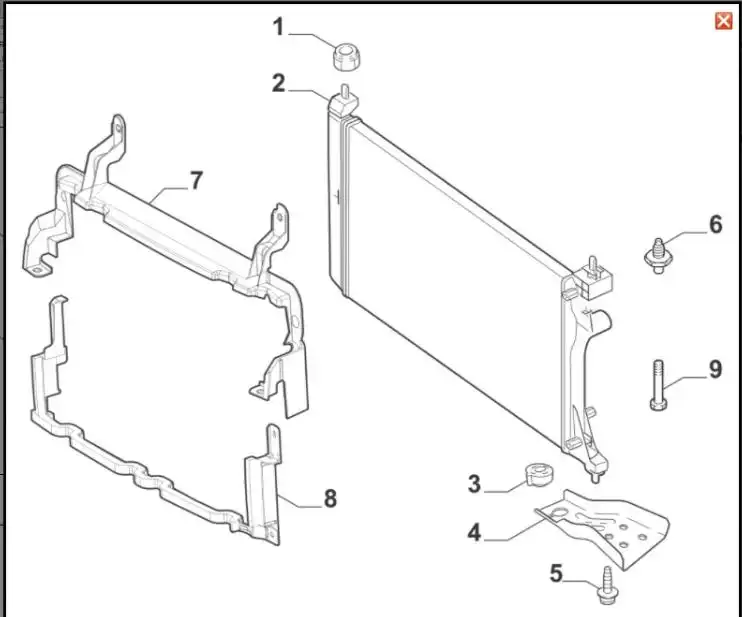 1
2
7
6
9
3
8
4
5