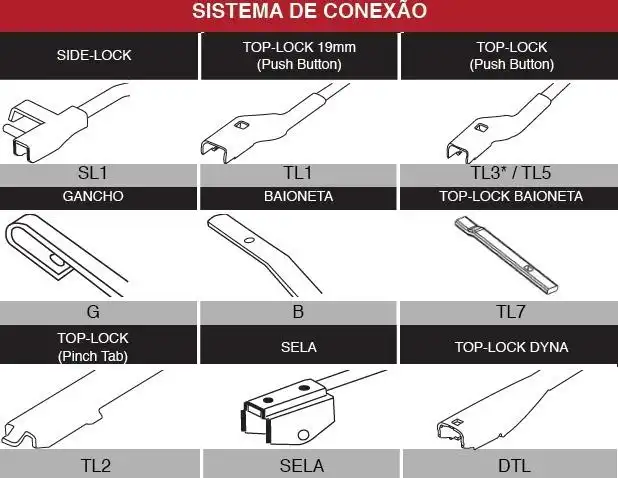 SISTEMA DE CONEXÃO

| SIDE-LOCK | TOP-LOCK 19mm (Push Button) | TOP-LOCK (Push Button) |
|---|---|---|
| SL1 | TL1 | TL3* / TL5 |
| GANCHO | BAIONETA | TOP-LOCK BAIONETA |
| G | B | TL7 |
| TOP-LOCK (Pinch Tab) | SELA | TOP-LOCK DYNA |
| TL2 | SELA | DTL |