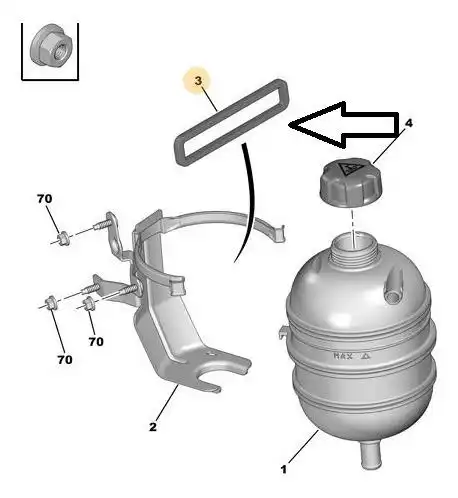 3

4

70

70

70

MAX

2

1