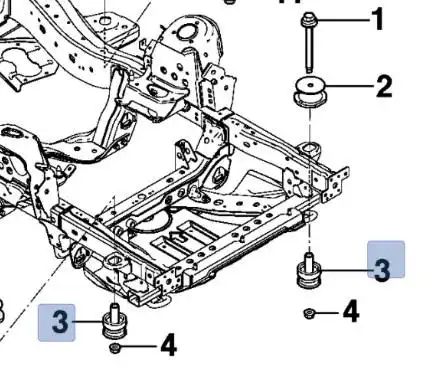 1
2
3
4
3
4