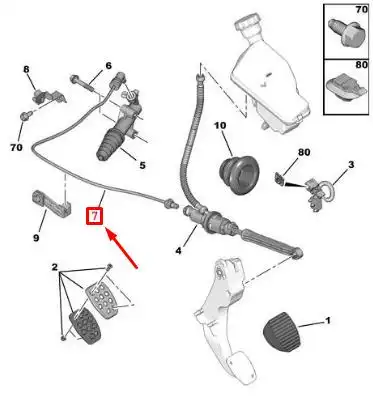 70
80
8
6
70
5
10
80
3
9
7
4
2
1