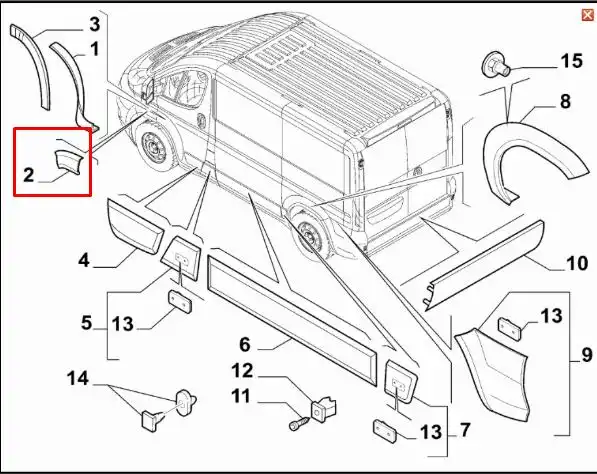 3
1
15
8
2
4
10
5
13
13
9
6
14
12
11
13
7