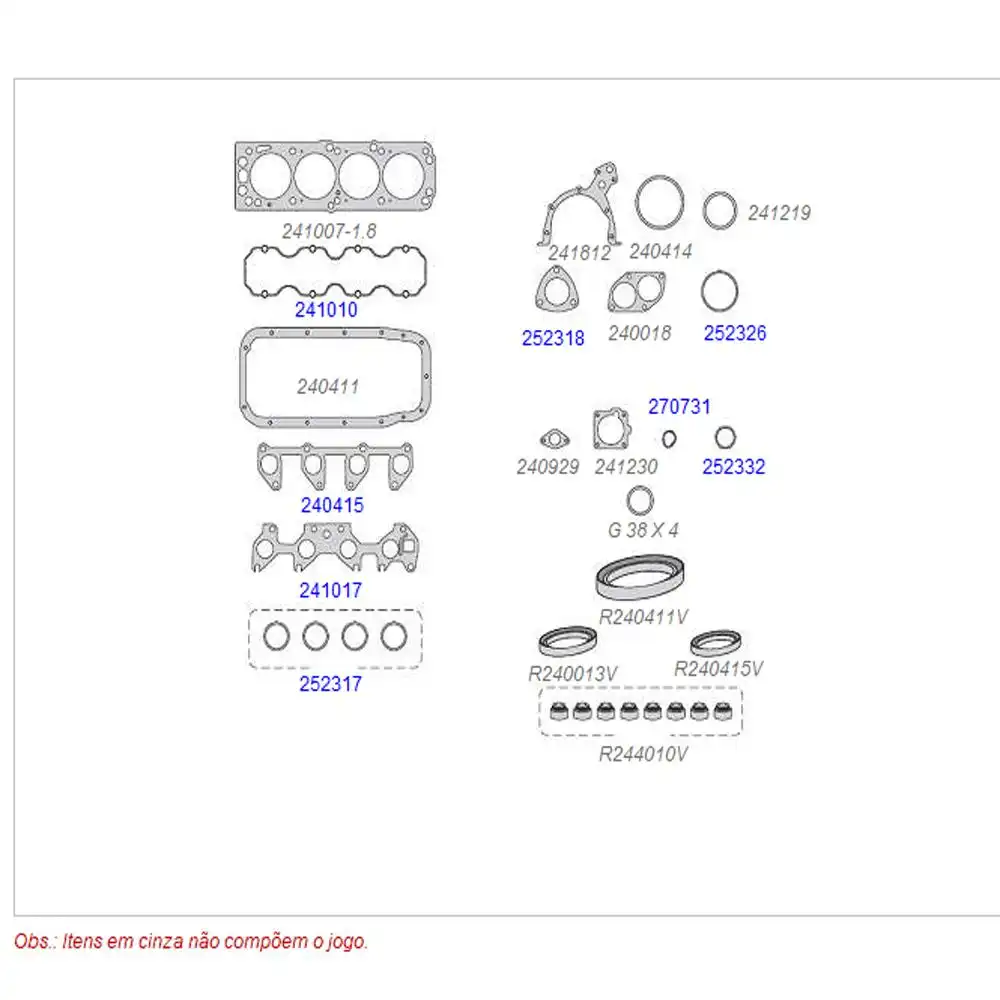 241007-1.8

241010

240411

240415

241017

252317

241812 240414 241219

252318 240018 252326

270731

240929 241230 252332

G 38 X 4

R240411V

R240013V R240415V

R244010V

Obs.: Itens em cinza não compõem o jogo.