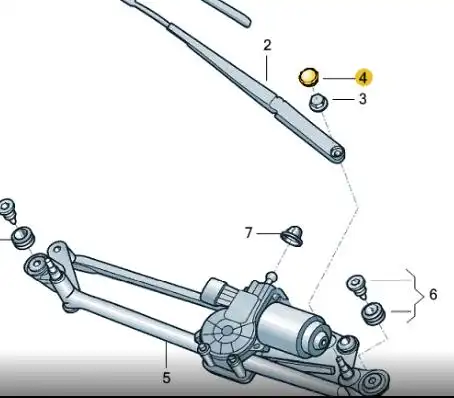 2
4
3
7
6
5