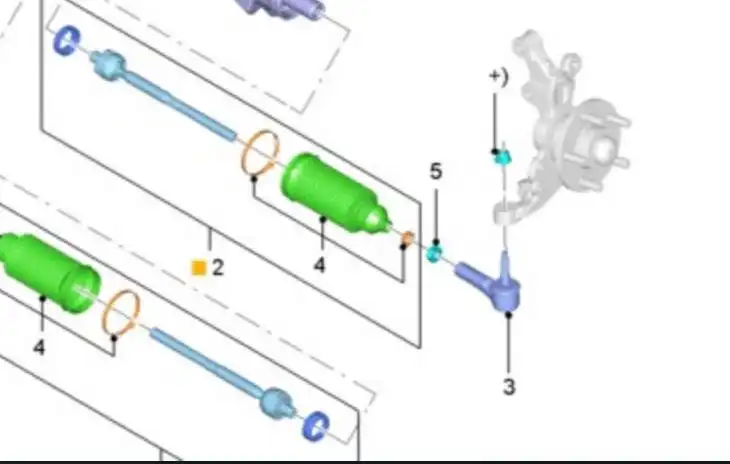 +)
5
2
4
4
3