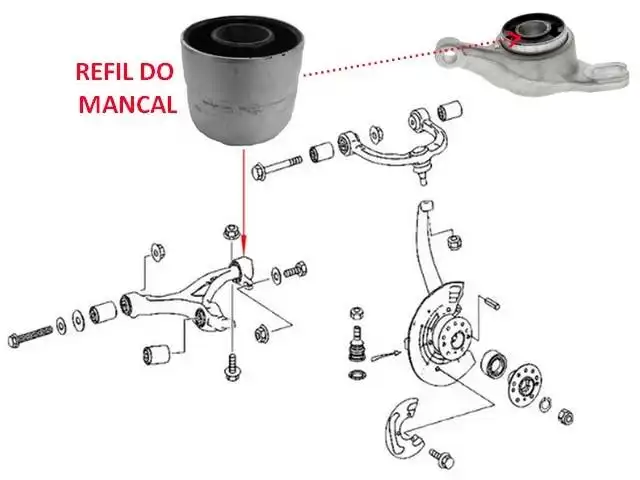 REFIL DO MANCAL